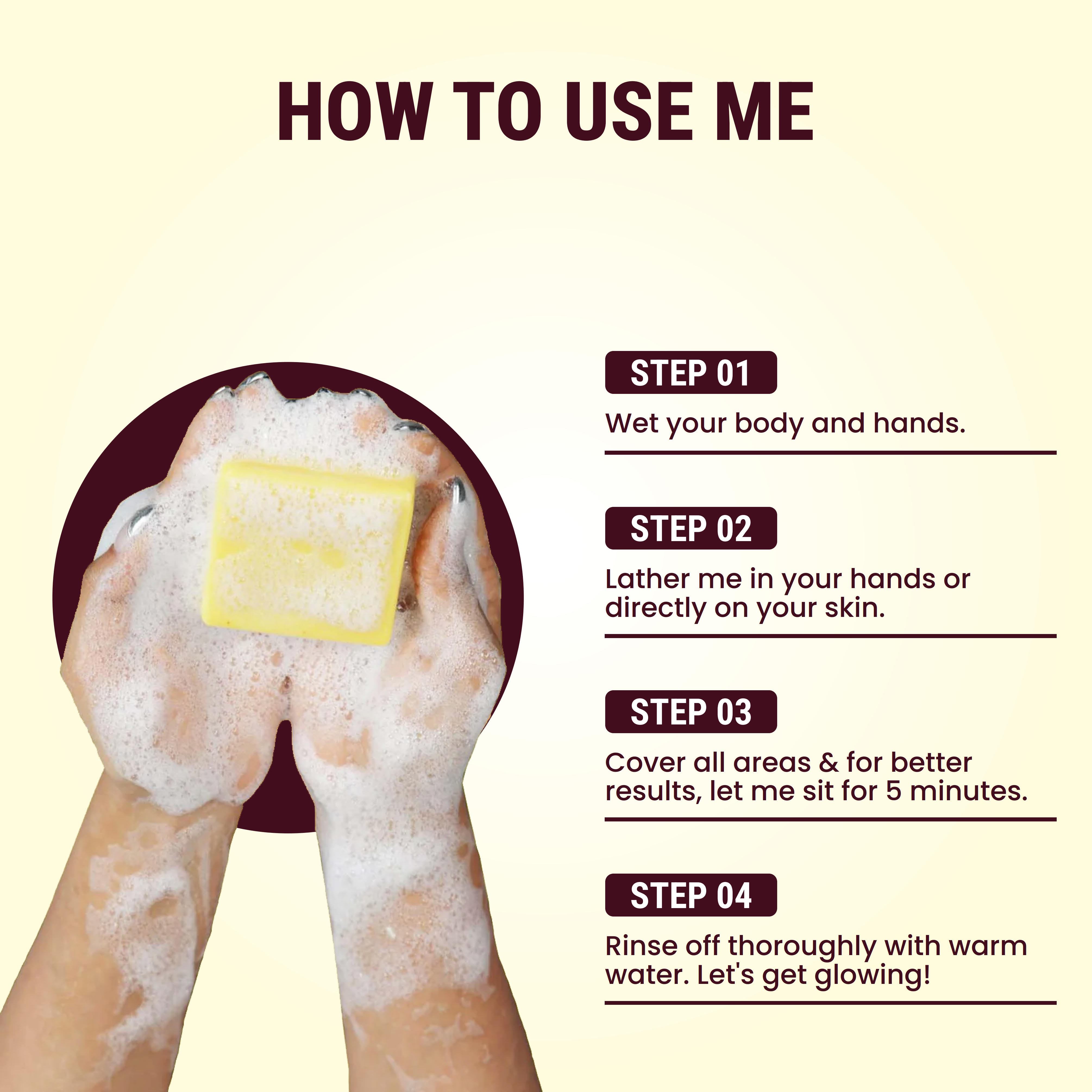 HOW TO USE ME

STEP 01

Wet your body and hands.

STEP 02

Lather me in your hands or directly on your skin.

STEP 03

Cover all areas & for better results, let me sit for 5 minutes.

STEP 04

Rinse off thoroughly with warm water. Let's get glowing!