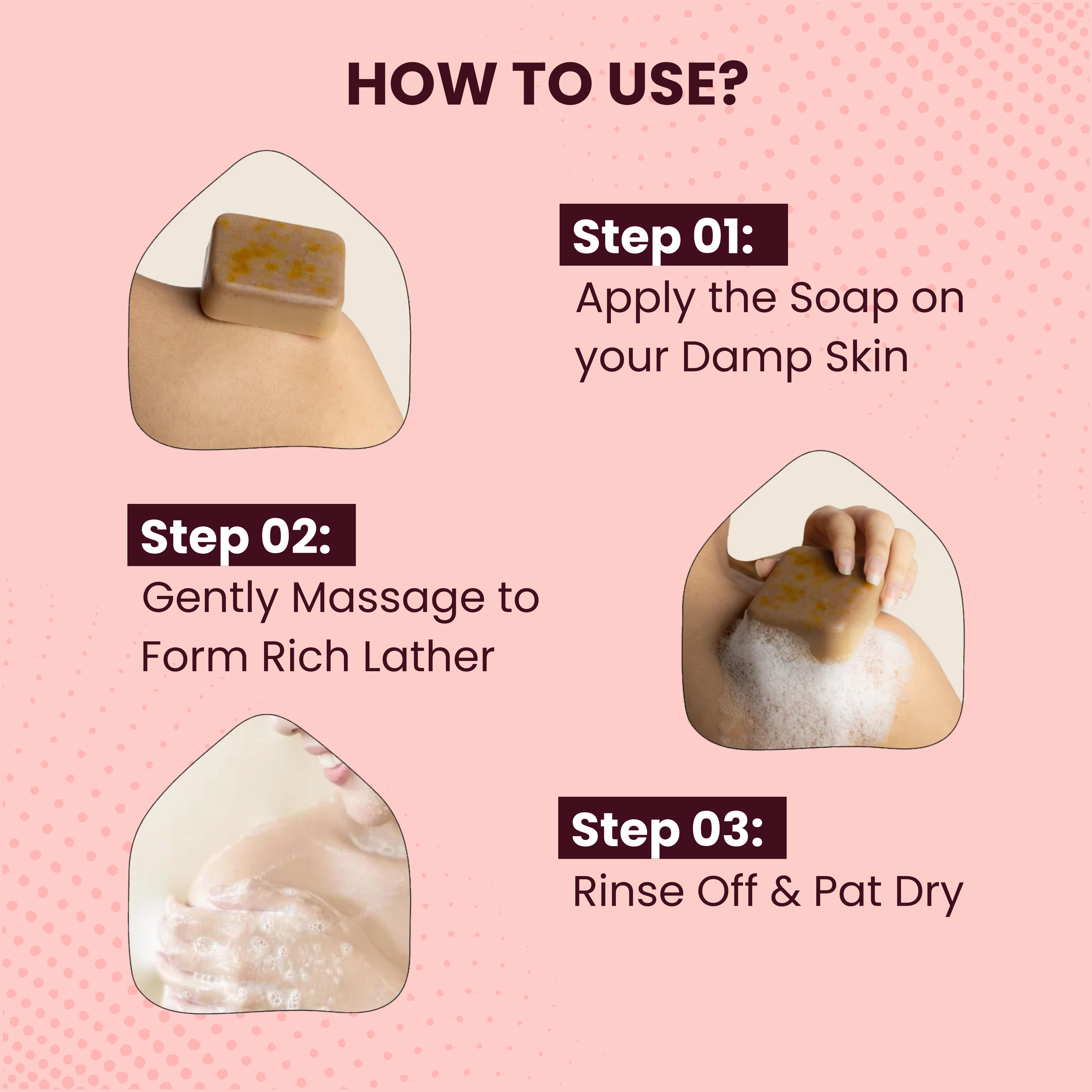 HOW TO USE?

Step 01:
Apply the Soap on your Damp Skin

Step 02:
Gently Massage to Form Rich Lather

Step 03:
Rinse Off & Pat Dry