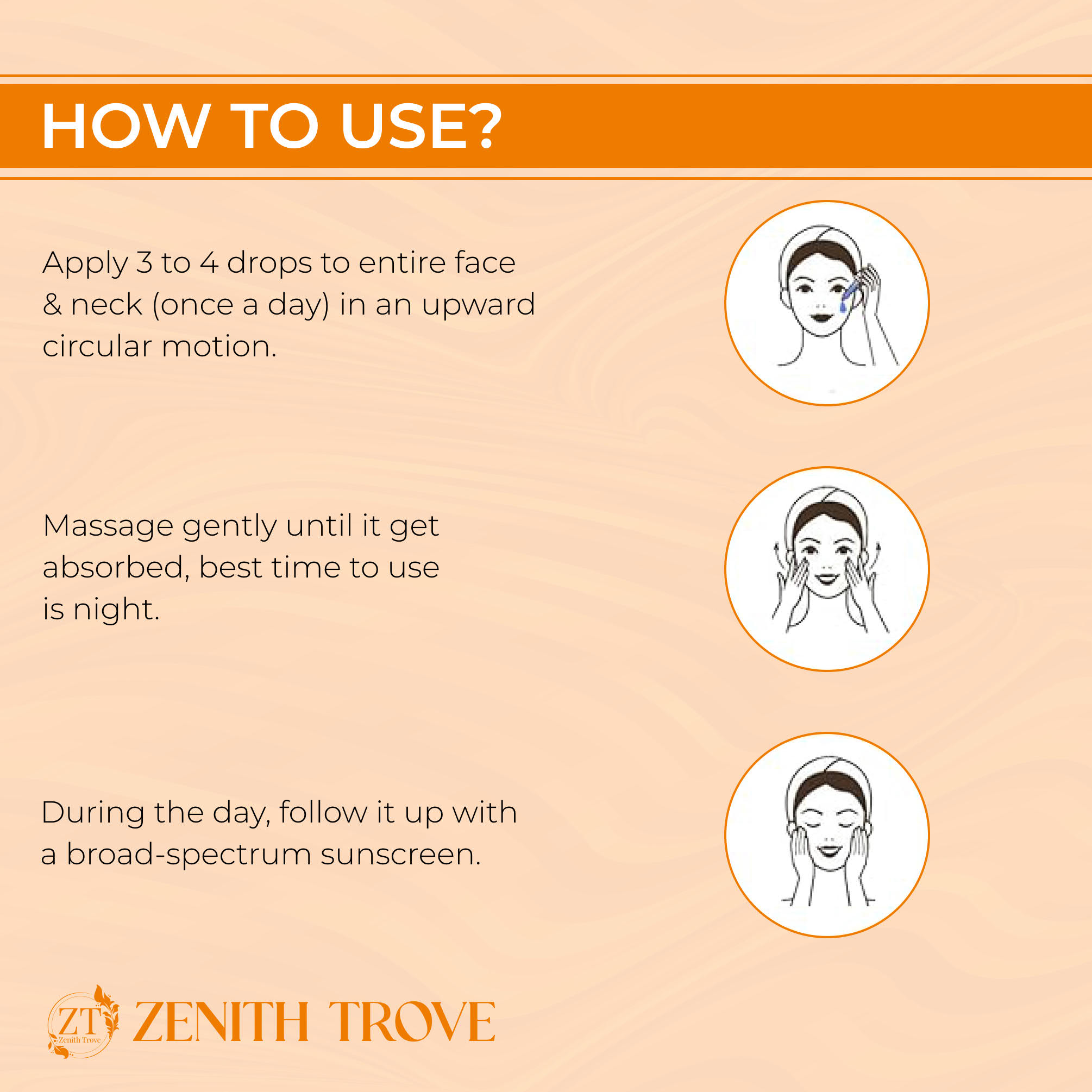 HOW TO USE?

Apply 3 to 4 drops to entire face & neck (once a day) in an upward circular motion.

Massage gently until it get absorbed, best time to use is night.

During the day, follow it up with a broad-spectrum sunscreen.

ZT
Zenith Trove
ZENITH TROVE